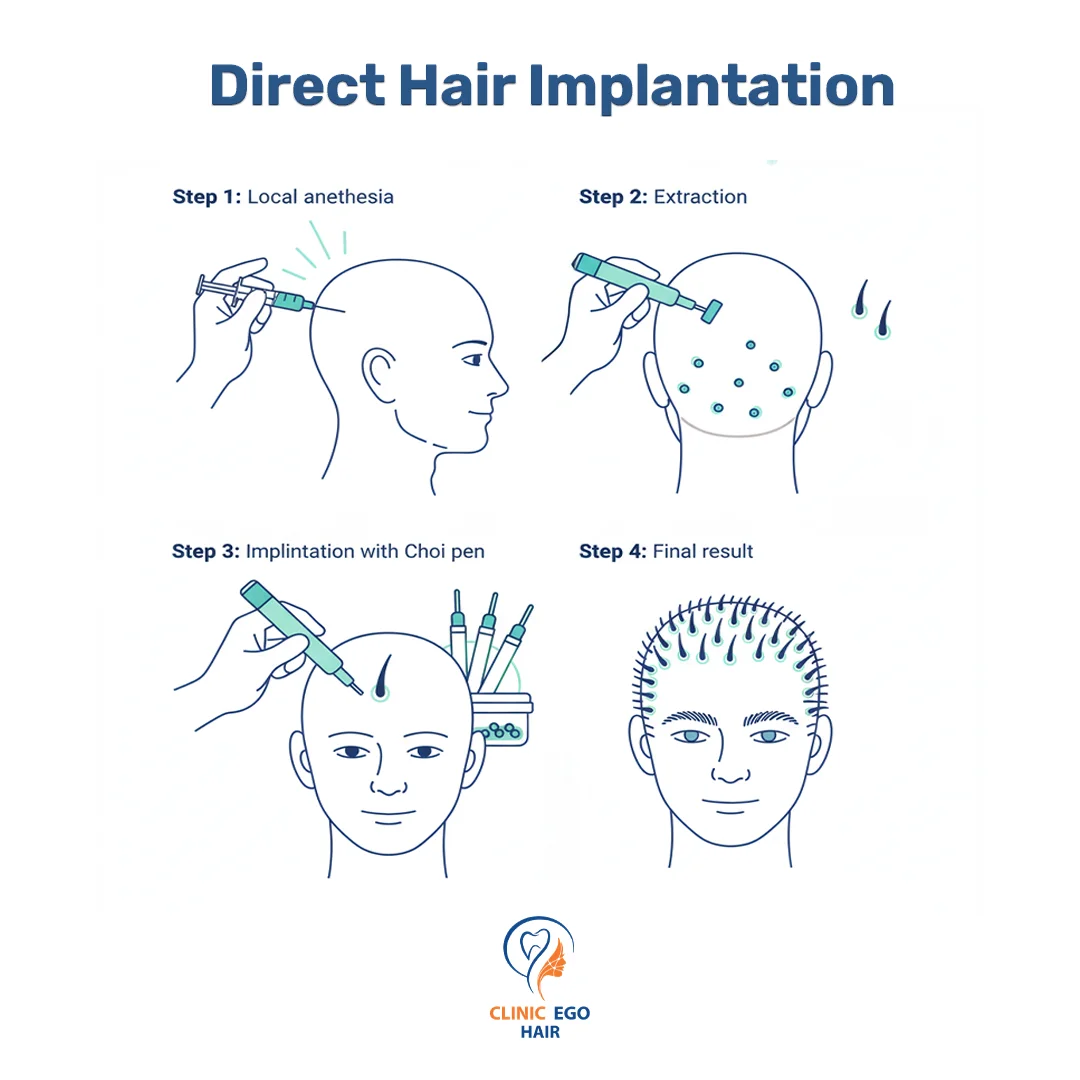 Direct Hair Implantation

Step 1: Local anethesia

Step 2: Extraction

Step 3: Implintation with Choi pen

Step 4: Final result

CLINIC EGO
HAIR